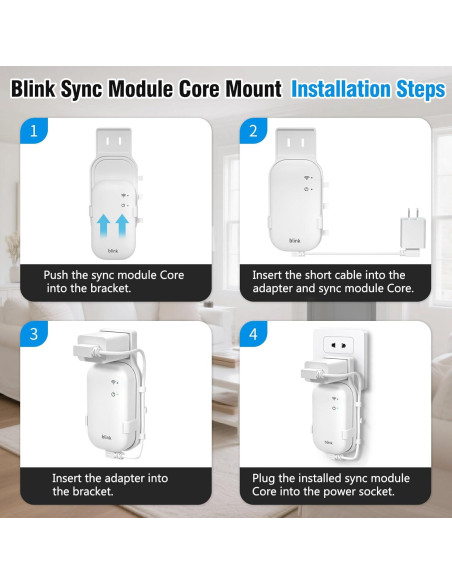 Blink Sync Module Core Mount Installation Steps

1

blink

Push the sync module Core into the bracket.

2

blink

Insert the short cable into the adapter and sync module Core.

3

blink

Insert the adapter into the bracket.

4

blink

Plug the installed sync module Core into the power socket.