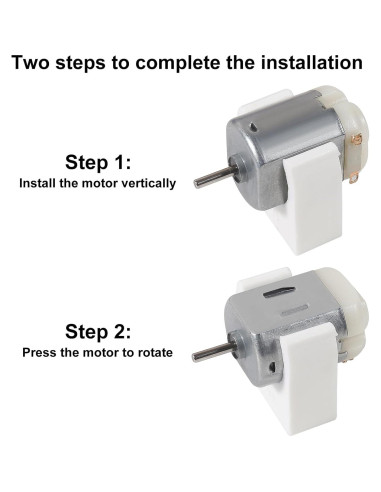 Two steps to complete the installation

Step 1:
Install the motor vertically

Step 2:
Press the motor to rotate