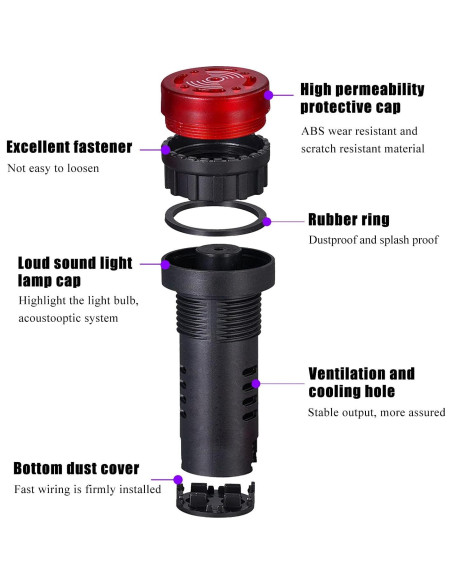 High permeability protective cap

ABS wear resistant and scratch resistant material

Excellent fastener

Not easy to loosen

Rubber ring

Dustproof and splash proof

Loud sound light lamp cap

Highlight the light bulb, acoustooptic system

Ventilation and cooling hole

Stable output, more assured

Bottom dust cover

Fast wiring is firmly installed