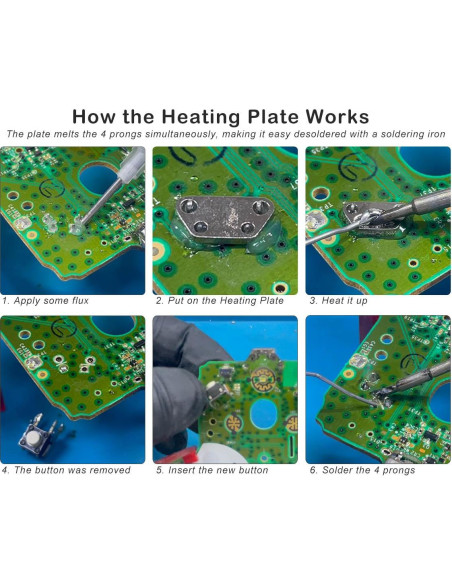 How the Heating Plate Works

The plate melts the 4 prongs simultaneously, making it easy desoldered with a soldering iron

1. Apply some flux

2. Put on the Heating Plate

3. Heat it up

4. The button was removed

5. Insert the new button

6. Solder the 4 prongs