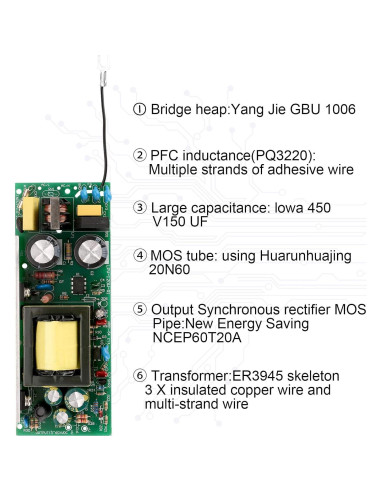 ① Bridge heap:Yang Jie GBU 1006

② PFC inductance(PQ3220): Multiple strands of adhesive wire

③ Large capacitance: lowa 450 V150 UF

④ MOS tube: using Huarunhuajing 20N60

⑤ Output Synchronous rectifier MOS Pipe:New Energy Saving NCEP60T20A

⑥ Transformer:ER3945 skeleton 3 X insulated copper wire and multi-strand wire