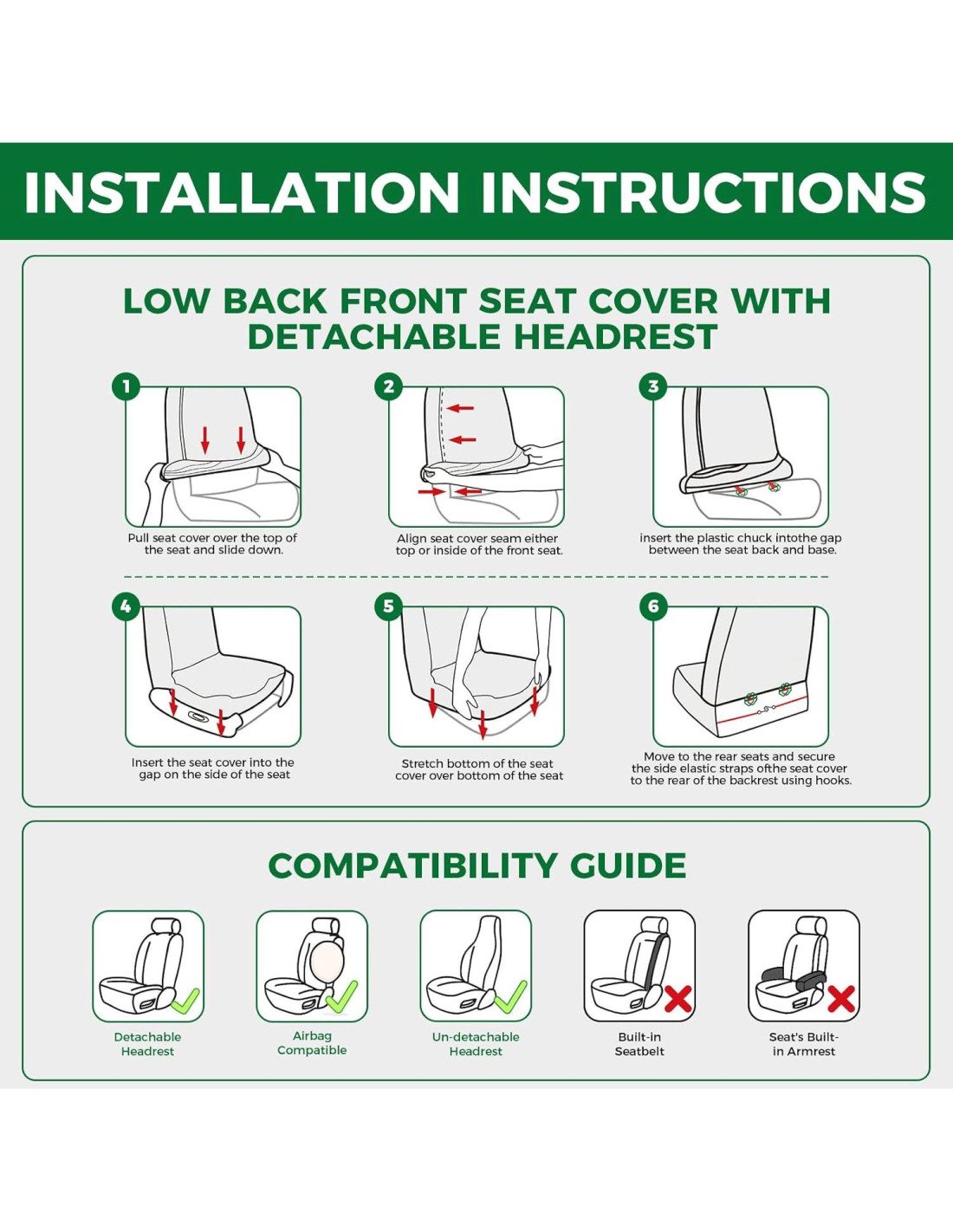 INSTALLATION INSTRUCTIONS

LOW BACK FRONT SEAT COVER WITH DETACHABLE HEADREST

1

Pull seat cover over the top of the seat and slide down.

2

Align seat cover seam either top or inside of the front seat.

3

insert the plastic chuck intothe gap between the seat back and base.

4

Insert the seat cover into the gap on the side of the seat

5

Stretch bottom of the seat cover over bottom of the seat

6

Move to the rear seats and secure the side elastic straps ofthe seat cover to the rear of the backrest using hooks.

COMPATIBILITY GUIDE

Detachable Headrest

Airbag Compatible

Un-detachable Headrest

Built-in Seatbelt

Seat's Built-in Armrest