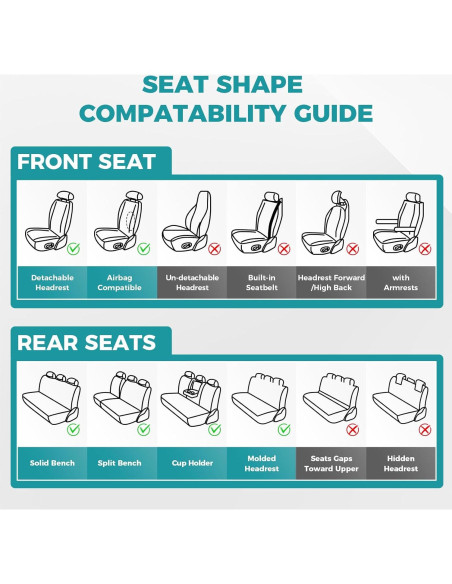 SEAT SHAPE
COMPATABILITY GUIDE

FRONT SEAT

Detachable Headrest

Airbag Compatible

Un-detachable Headrest

Built-in Seatbelt

Headrest Forward /High Back

with Armrests

REAR SEATS

Solid Bench

Split Bench

Cup Holder

Molded Headrest

Seats Gaps Toward Upper

Hidden Headrest