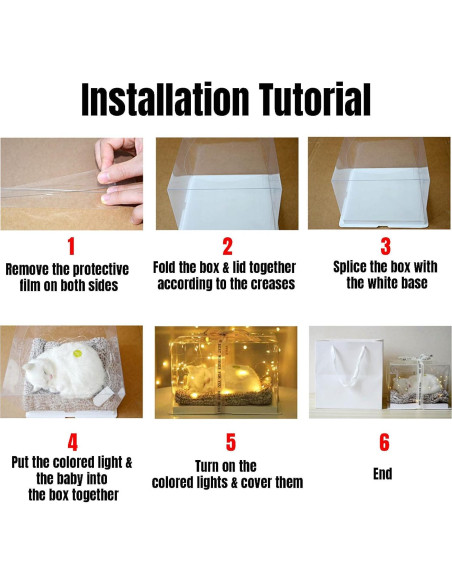 Installation Tutorial

1
Remove the protective film on both sides

2
Fold the box & lid together according to the creases

3
Splice the box with the white base

4
Put the colored light & the baby into the box together

5
Turn on the colored lights & cover them

6
End