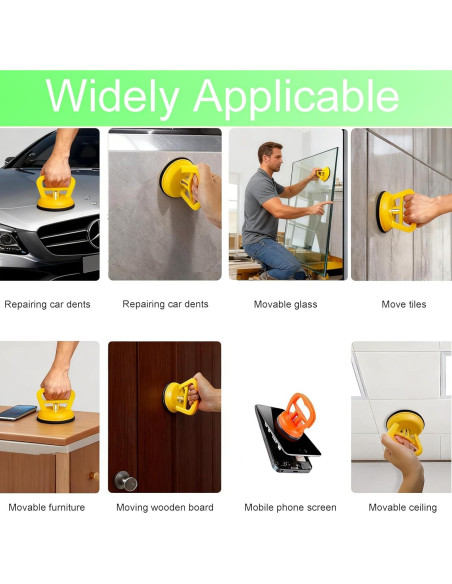 Widely Applicable

Repairing car dents

Repairing car dents

Movable glass

Move tiles

Movable furniture

Moving wooden board

Mobile phone screen

Movable ceiling