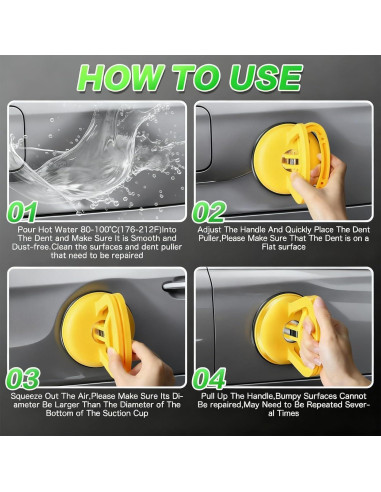 HOW TO USE

01

Pour Hot Water 80-100°C(176-212F)Into The Dent and Make Sure It is Smooth and Dust-free.Clean the surfaces and dent puller that need to be repaired

02

Adjust The Handle And Quickly Place The Dent Puller,Please Make Sure That The Dent is on a Flat surface

03

Squeeze Out The Air,Please Make Sure Its Diameter Be Larger Than The Diameter of The Bottom of The Suction Cup

04

Pull Up The Handle,Bumpy Surfaces Cannot Be repaired,May Need to Be Repeated Several Times