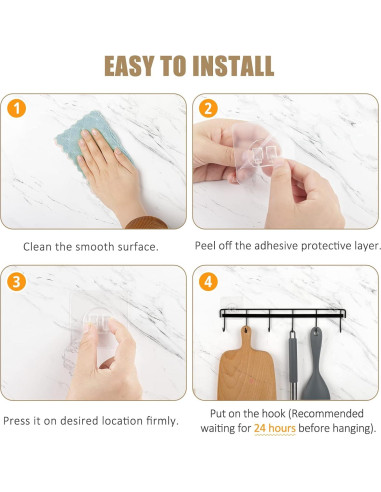 EASY TO INSTALL

1

Clean the smooth surface.

2

Peel off the adhesive protective layer.

3

Press it on desired location firmly.

4

Put on the hook (Recommended waiting for 24 hours before hanging).