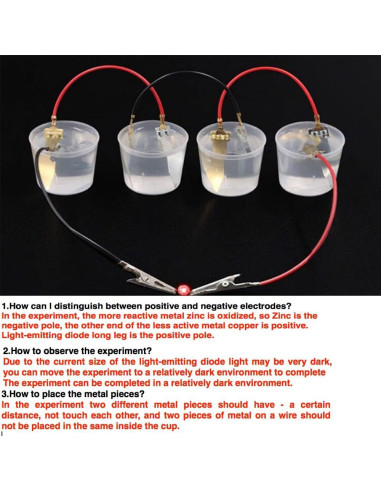 1.How can I distinguish between positive and negative electrodes?
In the experiment, the more reactive metal zinc is oxidized, so Zinc is the negative pole, the other end of the less active metal copper is positive. Light-emitting diode long leg is the positive pole.

2.How to observe the experiment?
Due to the current size of the light-emitting diode light may be very dark, you can move the experiment to a relatively dark environment to complete The experiment can be completed in a relatively dark environment.

3.How to place the metal pieces?
In the experiment two different metal pieces should have - a certain distance, not touch each other, and two pieces of metal on a wire should not be placed in the same inside the cup.