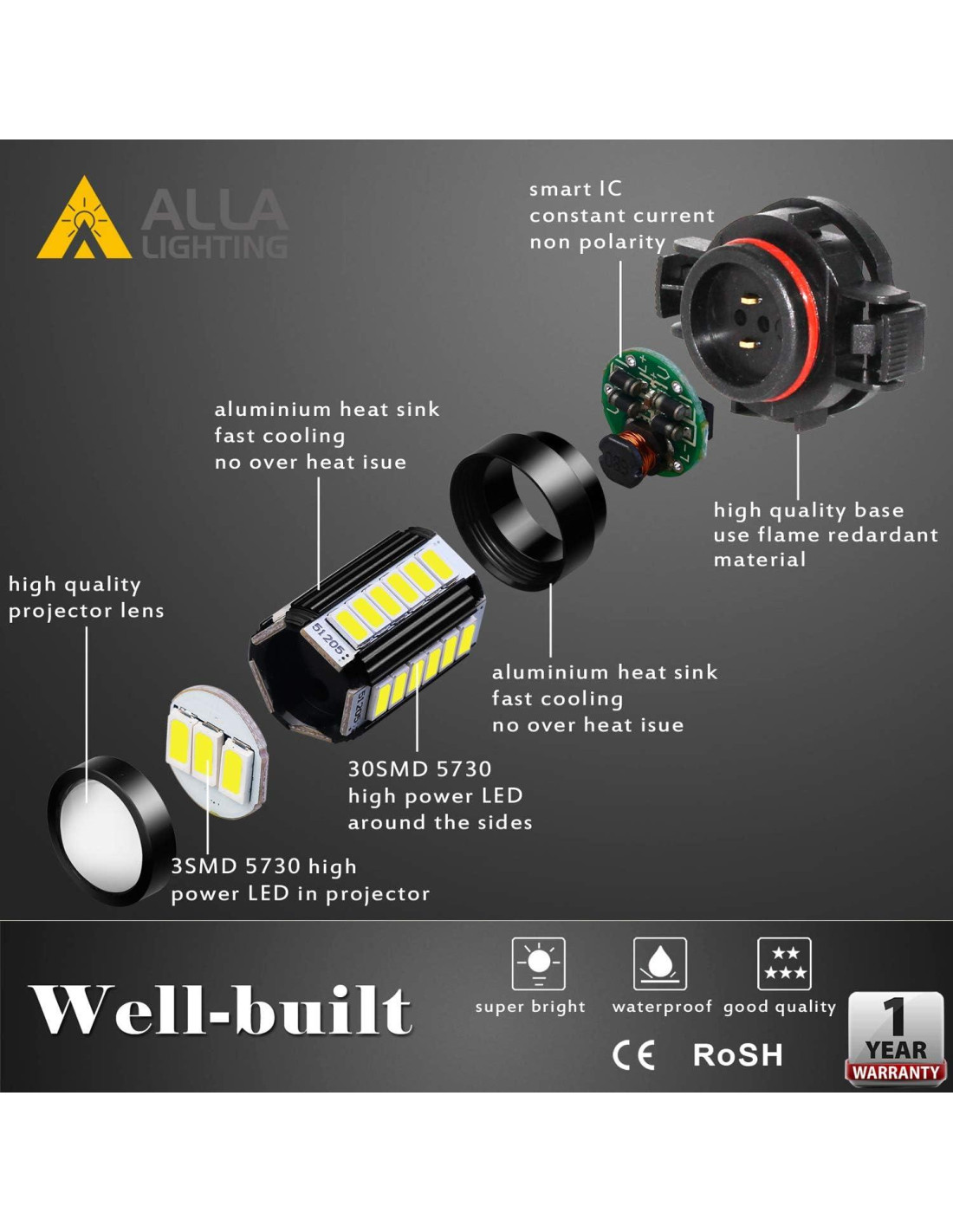 ALLA LIGHTING

smart IC
constant current
non polarity

aluminium heat sink
fast cooling
no over heat isue

high quality base
use flame redardant
material

high quality
projector lens

51205

aluminium heat sink
fast cooling
no over heat isue

30SMD 5730
high power LED
around the sides

3SMD 5730 high
power LED in projector

Well-built

super bright

waterproof

good quality

CE

RoSH

1 YEAR WARRANTY