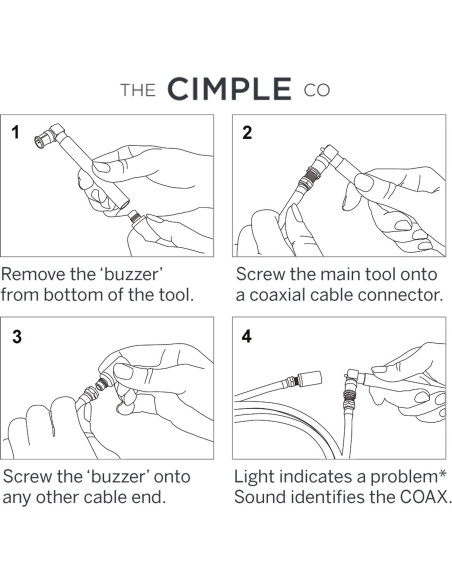 THE CIMPLE CO

1

Remove the 'buzzer' from bottom of the tool.

2

Screw the main tool onto a coaxial cable connector.

3

Screw the 'buzzer' onto any other cable end.

4

Light indicates a problem* Sound identifies the COAX.