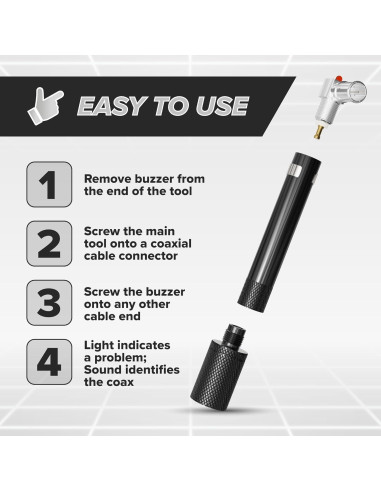 EASY TO USE

1 Remove buzzer from the end of the tool

2 Screw the main tool onto a coaxial cable connector

3 Screw the buzzer onto any other cable end

4 Light indicates a problem; Sound identifies the coax