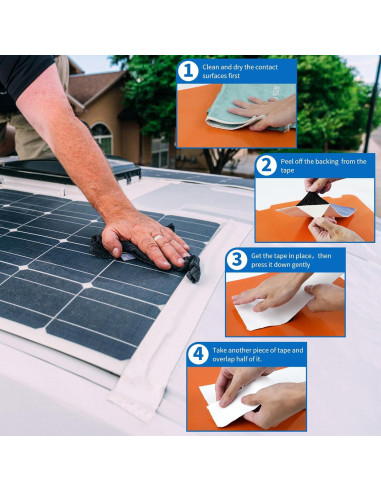 1 Clean and dry the contact surfaces first

2 Peel off the backing from the tape

3 Get the tape in place， then press it down gently

4 Take another piece of tape and overlap half of it.