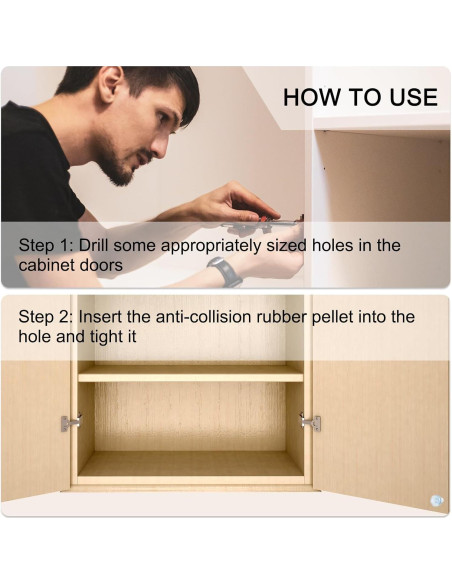 HOW TO USE

Step 1: Drill some appropriately sized holes in the cabinet doors

Step 2: Insert the anti-collision rubber pellet into the hole and tight it