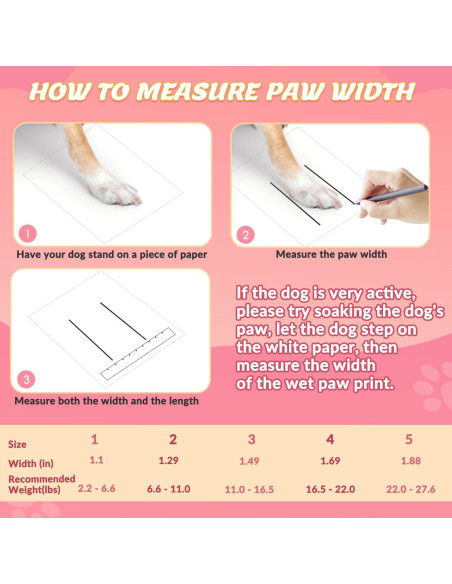 HOW TO MEASURE PAW WIDTH

1
Have your dog stand on a piece of paper

2
Measure the paw width

3
Measure both the width and the length

If the dog is very active, please try soaking the dog's paw, let the dog step on the white paper, then measure the width of the wet paw print.

| Size | 1 | 2 | 3 | 4 | 5 |
|---|---|---|---|---|---|
| Width (in) | 1.1 | 1.29 | 1.49 | 1.69 | 1.88 |
| Recommended Weight(lbs) | 2.2 - 6.6 | 6.6 - 11.0 | 11.0 - 16.5 | 16.5 - 22.0 | 22.0 - 27.6 |