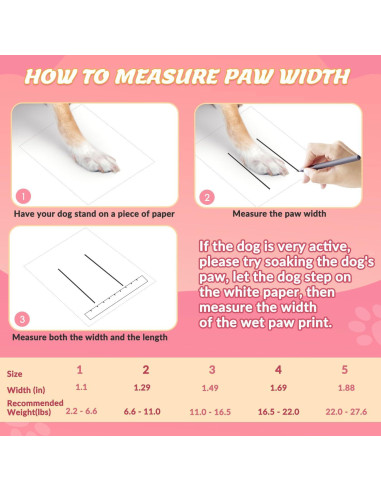 HOW TO MEASURE PAW WIDTH

1

Have your dog stand on a piece of paper

2

Measure the paw width

3

Measure both the width and the length

If the dog is very active, please try soaking the dog's paw, let the dog step on the white paper, then measure the width of the wet paw print.

| Size | 1 | 2 | 3 | 4 | 5 |
|---|---|---|---|---|---|
| Width (in) | 1.1 | 1.29 | 1.49 | 1.69 | 1.88 |
| Recommended Weight(lbs) | 2.2 - 6.6 | 6.6 - 11.0 | 11.0 - 16.5 | 16.5 - 22.0 | 22.0 - 27.6 |