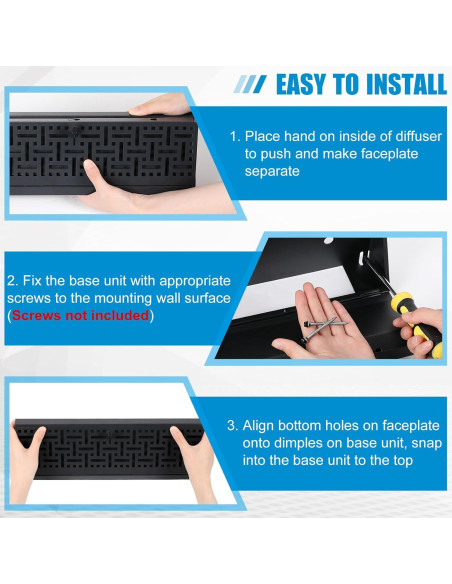 EASY TO INSTALL

1. Place hand on inside of diffuser to push and make faceplate separate

2. Fix the base unit with appropriate screws to the mounting wall surface (Screws not included)

3. Align bottom holes on faceplate onto dimples on base unit, snap into the base unit to the top