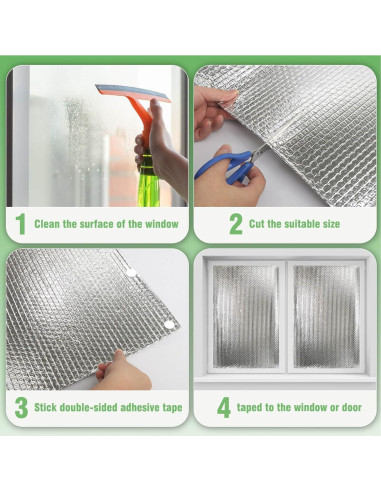 1 Clean the surface of the window

2 Cut the suitable size

3 Stick double-sided adhesive tape

4 taped to the window or door