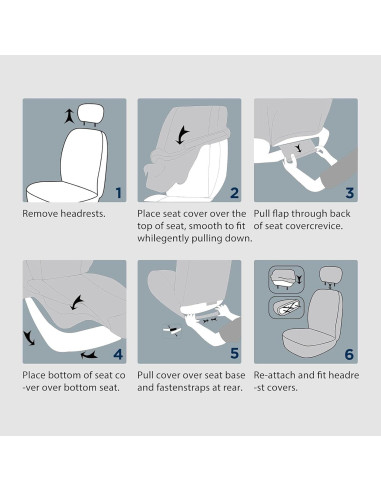 1

Remove headrests.

2

Place seat cover over the top of seat, smooth to fit whilegently pulling down.

3

Pull flap through back of seat covercrevice.

4

Place bottom of seat co -ver over bottom seat.

5

Pull cover over seat base and fastenstraps at rear.

6

Re-attach and fit headre -st covers.