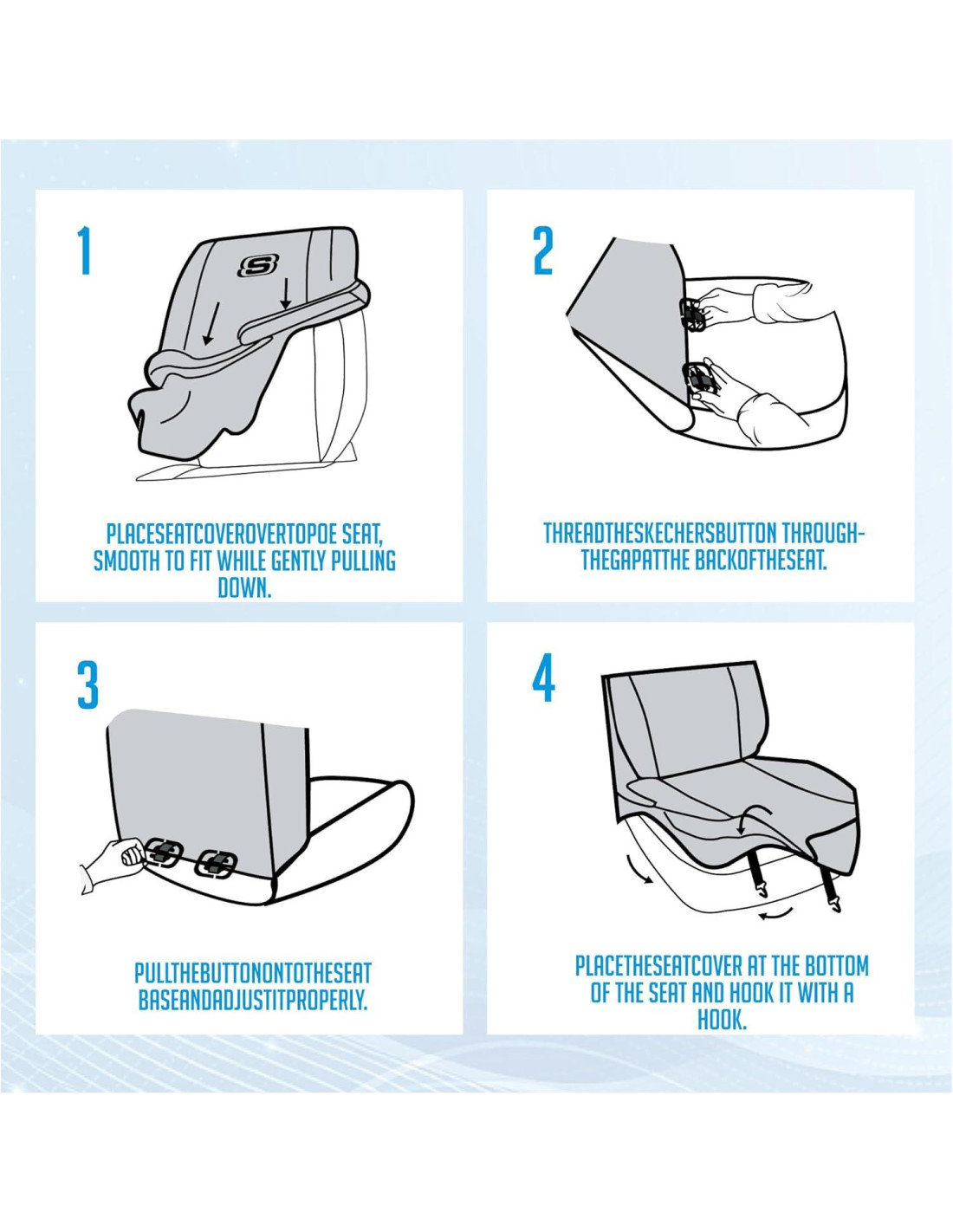 1

S

PLACESEATCOVEROVERTOPOE SEAT, SMOOTH TO FIT WHILE GENTLY PULLING DOWN.

2

THREADTHESKECHERSBUTTON THROUGH-THEGAPATTHE BACKOFTHESEAT.

3

PULLTHEBUTTONONTOTHESEAT BASEANDADJUSTITPROPERLY.

4

PLACETHESEATCOVER AT THE BOTTOM OF THE SEAT AND HOOK IT WITH A HOOK.