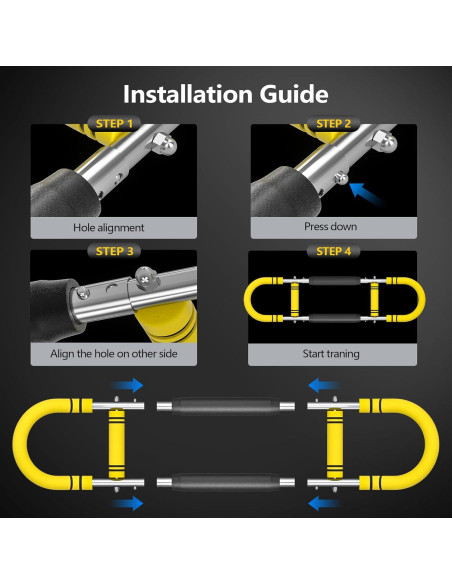 Installation Guide

STEP 1

Hole alignment

STEP 2

Press down

STEP 3

Align the hole on other side

STEP 4

Start traning