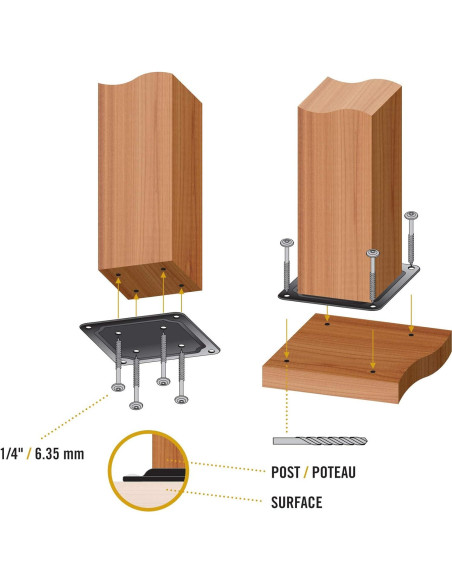 1/4" / 6.35 mm

POST / POTEAU

SURFACE