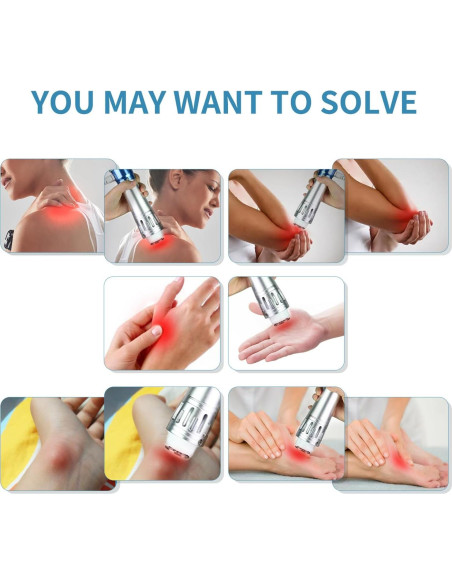 YOU MAY WANT TO SOLVE