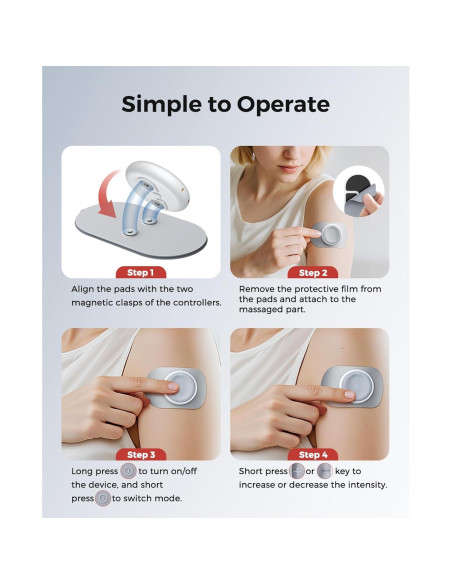 Simple to Operate

Step 1

Align the pads with the two magnetic clasps of the controllers.

Step 2

Remove the protective film from the pads and attach to the massaged part.

Step 3

Long press to turn on/off the device, and short press to switch mode.

Step 4

Short press or key to increase or decrease the intensity.