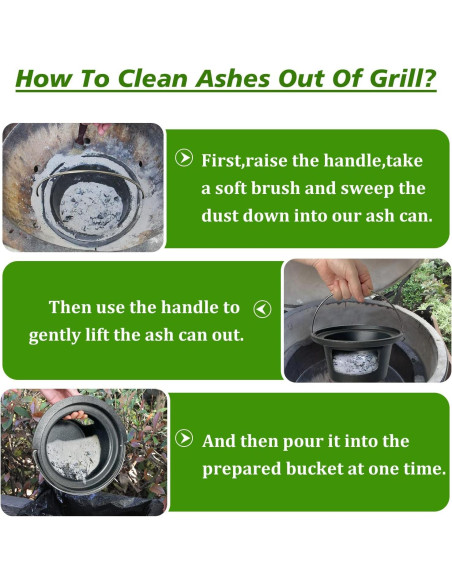 How To Clean Ashes Out Of Grill?

First,raise the handle,take a soft brush and sweep the dust down into our ash can.

Then use the handle to gently lift the ash can out.

And then pour it into the prepared bucket at one time.