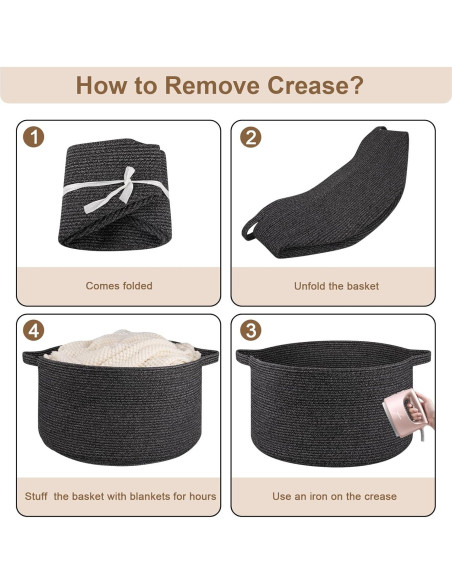 How to Remove Crease?

1

Comes folded

2

Unfold the basket

4

Stuff the basket with blankets for hours

3

Use an iron on the crease