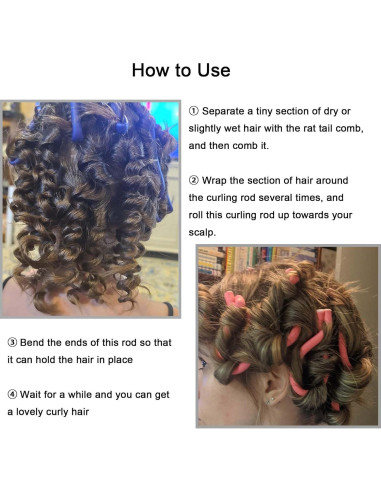 How to Use

① Separate a tiny section of dry or slightly wet hair with the rat tail comb, and then comb it.

② Wrap the section of hair around the curling rod several times, and roll this curling rod up towards your scalp.

③ Bend the ends of this rod so that it can hold the hair in place

④ Wait for a while and you can get a lovely curly hair