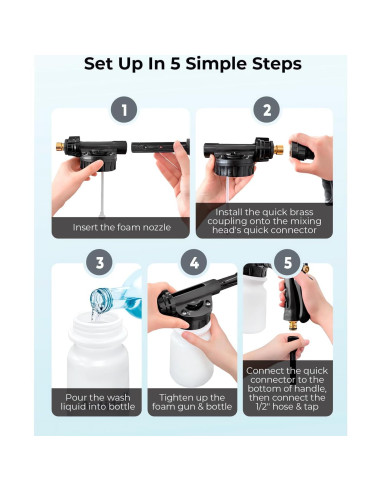 Set Up In 5 Simple Steps

1

Insert the foam nozzle

2

Install the quick brass coupling onto the mixing head's quick connector

3

Pour the wash liquid into bottle

4

Tighten up the foam gun & bottle

5

Connect the quick connector to the bottom of handle, then connect the 1/2" hose & tap