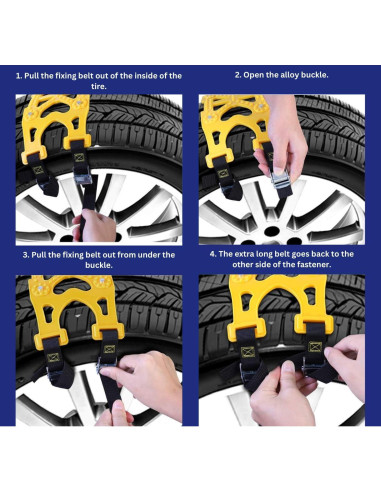 1. Pull the fixing belt out of the inside of the tire.

2. Open the alloy buckle.

3. Pull the fixing belt out from under the buckle.

4. The extra long belt goes back to the other side of the fastener.