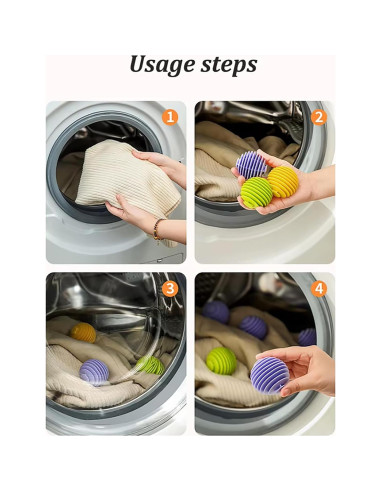 Usage steps

1

2

3

4