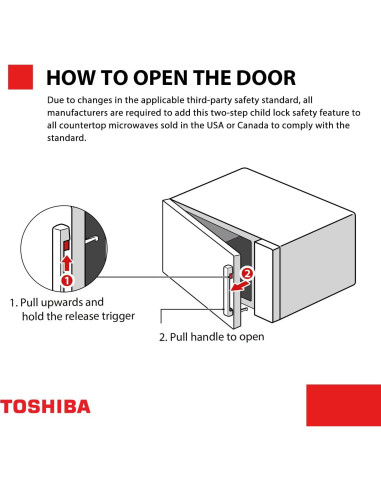 HOW TO OPEN THE DOOR

Due to changes in the applicable third-party safety standard, all manufacturers are required to add this two-step child lock safety feature to all countertop microwaves sold in the USA or Canada to comply with the standard.

1

2

1. Pull upwards and hold the release trigger

2. Pull handle to open

TOSHIBA