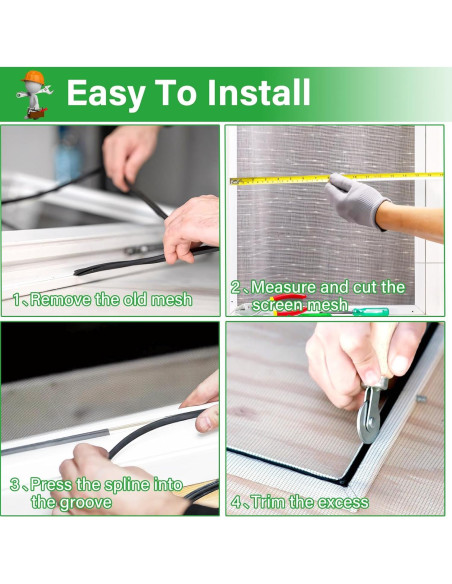 Easy To Install

1、Remove the old mesh

2、Measure and cut the screen mesh

3、Press the spline into the groove

4、Trim the excess