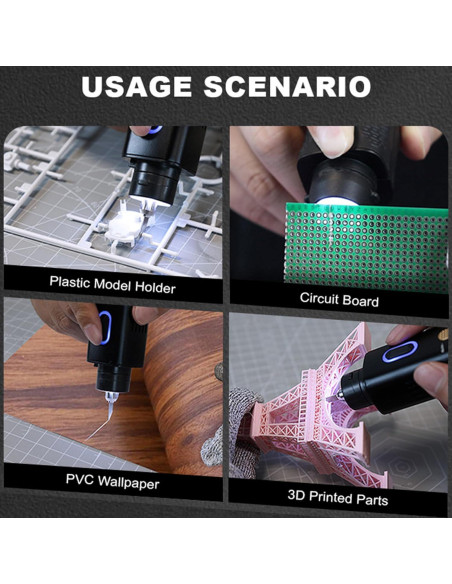 USAGE SCENARIO

Plastic Model Holder

Circuit Board

PVC Wallpaper

3D Printed Parts