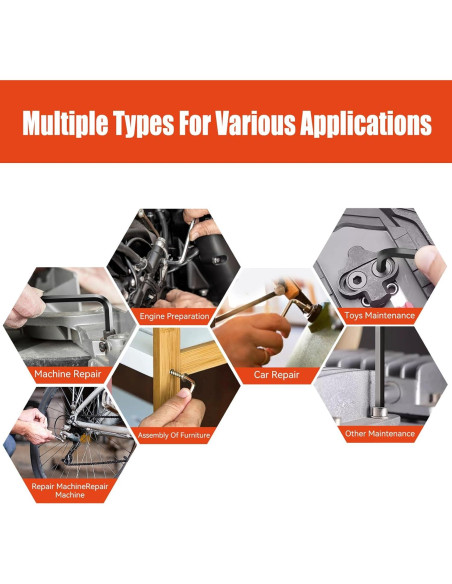 Multiple Types For Various Applications

Engine Preparation

Toys Maintenance

Machine Repair

Car Repair

Assembly Of Furniture

Other Maintenance

Repair MachineRepair Machine