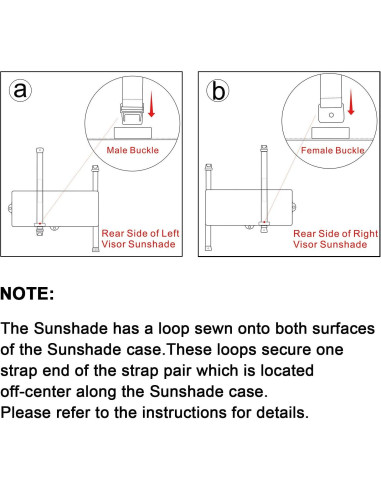 a

Male Buckle

Rear Side of Left Visor Sunshade

b

Female Buckle

Rear Side of Right Visor Sunshade

NOTE:

The Sunshade has a loop sewn onto both surfaces of the Sunshade case.These loops secure one strap end of the strap pair which is located off-center along the Sunshade case.
Please refer to the instructions for details.