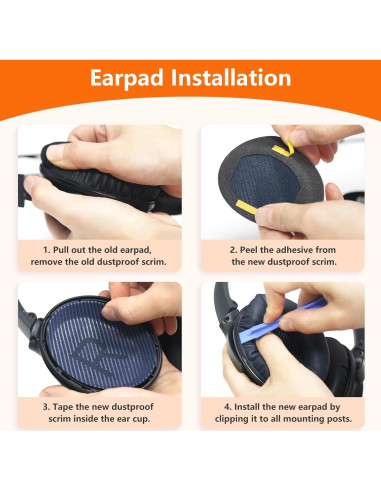 Earpad Installation

1. Pull out the old earpad, remove the old dustproof scrim.

2. Peel the adhesive from the new dustproof scrim.

3. Tape the new dustproof scrim inside the ear cup.

4. Install the new earpad by clipping it to all mounting posts.