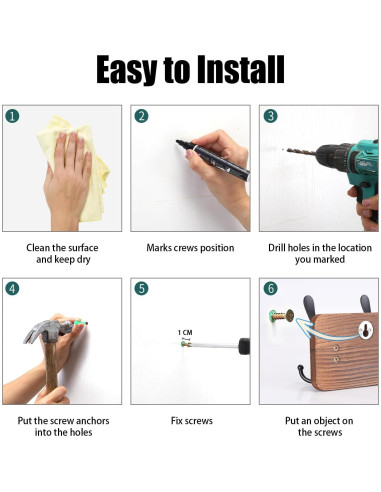 Easy to Install

1

Clean the surface and keep dry

2

Marks crews position

3

Drill holes in the location you marked

4

Put the screw anchors into the holes

5

1 CM

Fix screws

6

Put an object on the screws