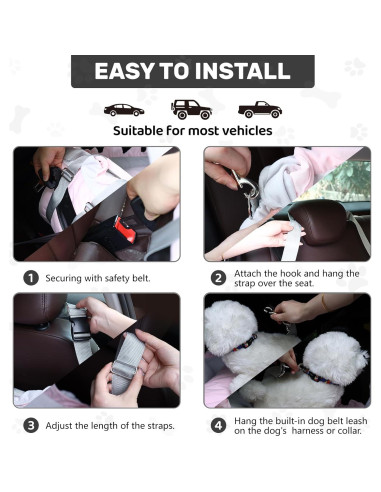 EASY TO INSTALL

Suitable for most vehicles

1 Securing with safety belt.

2 Attach the hook and hang the strap over the seat.

3 Adjust the length of the straps.

4 Hang the built-in dog belt leash on the dog's harness or collar.