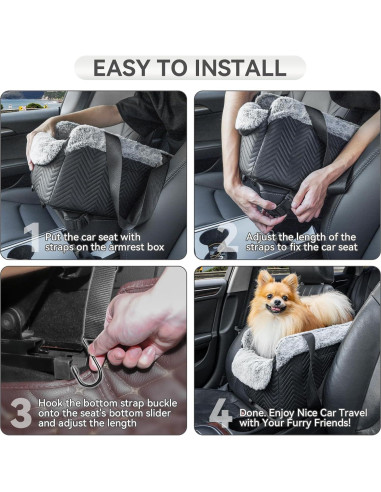 EASY TO INSTALL

1 Put the car seat with straps on the armrest box

2 Adjust the length of the straps to fix the car seat

3 Hook the bottom strap buckle onto the seat's bottom slider and adjust the length

4 Done. Enjoy Nice Car Travel with Your Furry Friends!