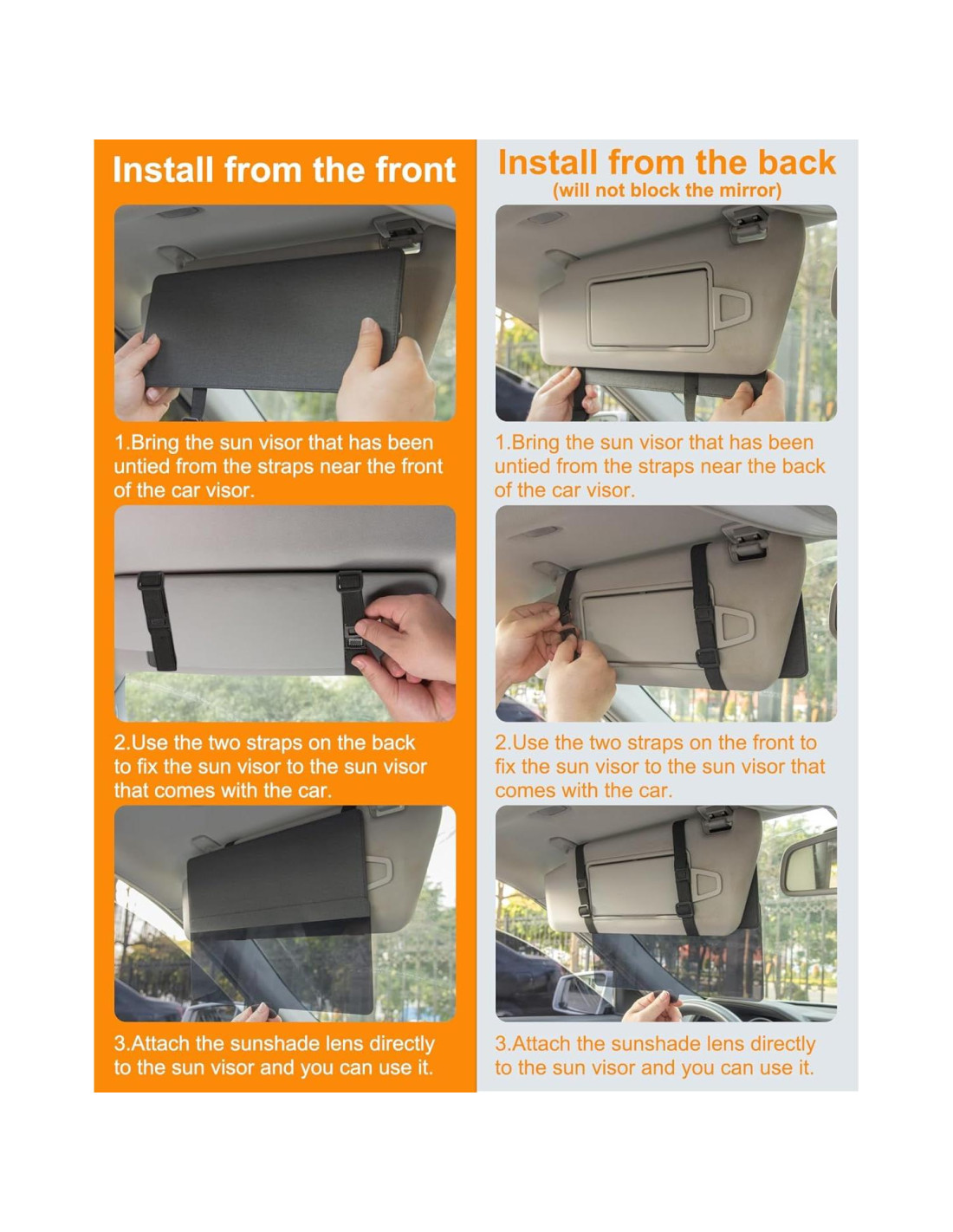 Install from the front

1.Bring the sun visor that has been untied from the straps near the front of the car visor.

2.Use the two straps on the back to fix the sun visor to the sun visor that comes with the car.

3.Attach the sunshade lens directly to the sun visor and you can use it.

Install from the back
(will not block the mirror)

1.Bring the sun visor that has been untied from the straps near the back of the car visor.

2.Use the two straps on the front to fix the sun visor to the sun visor that comes with the car.

3.Attach the sunshade lens directly to the sun visor and you can use it.