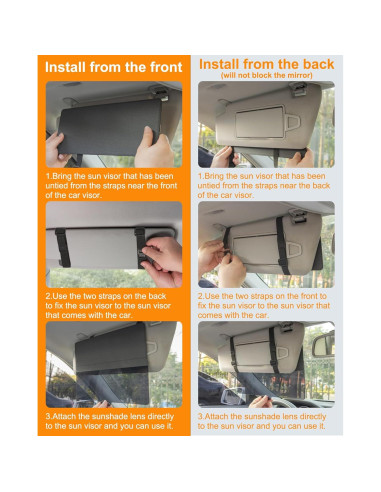 Install from the front

1.Bring the sun visor that has been untied from the straps near the front of the car visor.

2.Use the two straps on the back to fix the sun visor to the sun visor that comes with the car.

3.Attach the sunshade lens directly to the sun visor and you can use it.

Install from the back
(will not block the mirror)

1.Bring the sun visor that has been untied from the straps near the back of the car visor.

2.Use the two straps on the front to fix the sun visor to the sun visor that comes with the car.

3.Attach the sunshade lens directly to the sun visor and you can use it.