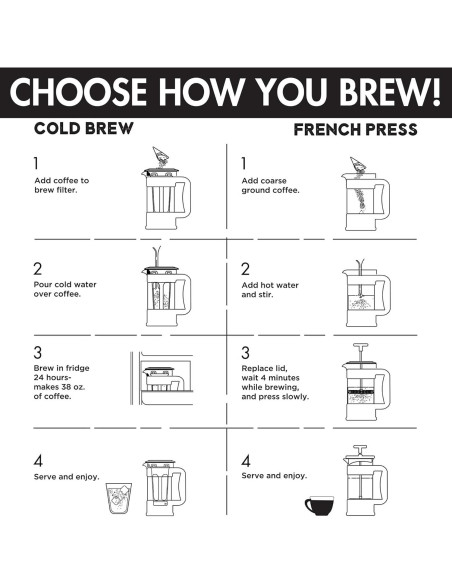 CHOOSE HOW YOU BREW!

COLD BREW

1
Add coffee to brew filter.

2
Pour cold water over coffee.

3
Brew in fridge 24 hours- makes 38 oz. of coffee.

4
Serve and enjoy.

FRENCH PRESS

1
Add coarse ground coffee.

2
Add hot water and stir.

3
Replace lid, wait 4 minutes while brewing, and press slowly.

4
Serve and enjoy.