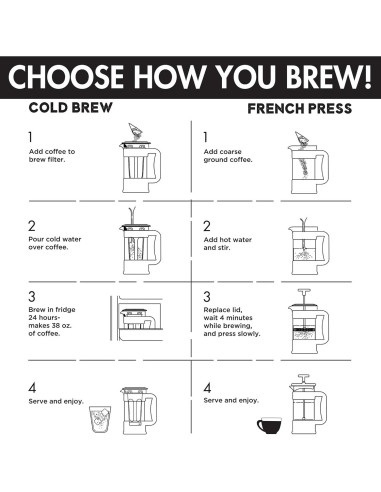 CHOOSE HOW YOU BREW!

COLD BREW

1
Add coffee to brew filter.

2
Pour cold water over coffee.

3
Brew in fridge 24 hours- makes 38 oz. of coffee.

4
Serve and enjoy.

FRENCH PRESS

1
Add coarse ground coffee.

2
Add hot water and stir.

3
Replace lid, wait 4 minutes while brewing, and press slowly.

4
Serve and enjoy.