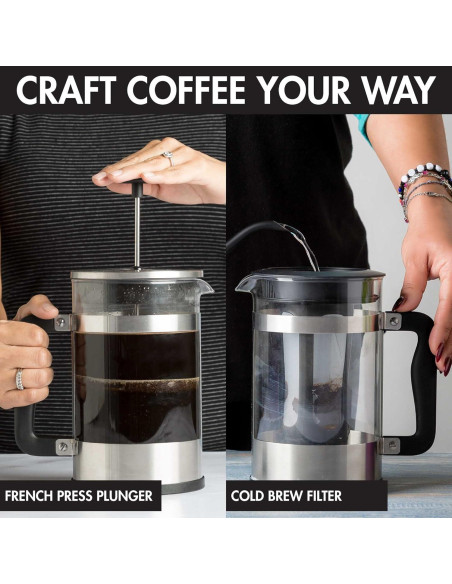 CRAFT COFFEE YOUR WAY

FRENCH PRESS PLUNGER

COLD BREW FILTER