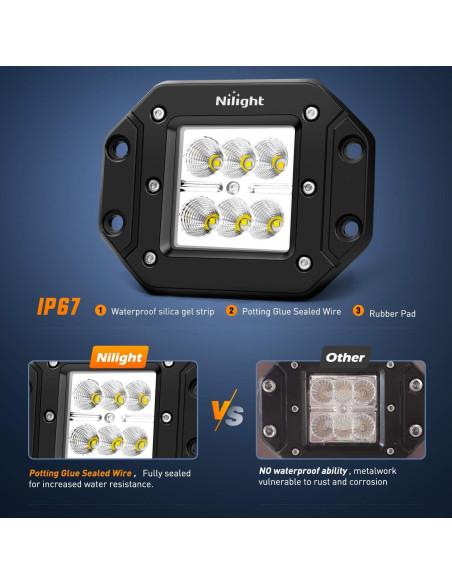 Nilight

IP67 1 Waterproof silica gel strip 2 Potting Glue Sealed Wire 3 Rubber Pad

Nilight

VS

Other

Potting Glue Sealed Wire , Fully sealed for increased water resistance.

NO waterproof ability , metalwork vulnerable to rust and corrosion