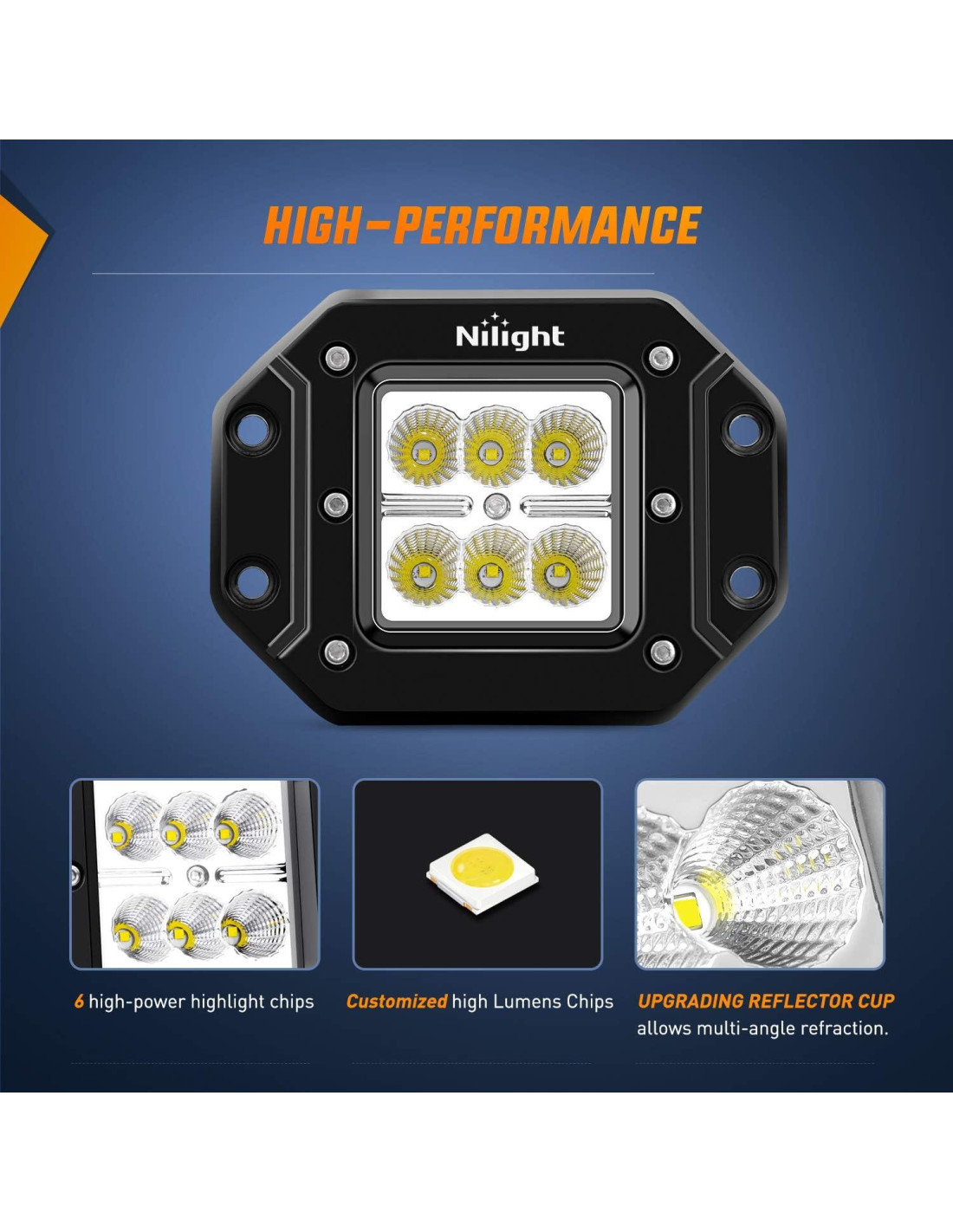 HIGH-PERFORMANCE

Nilight

6 high-power highlight chips

Customized high Lumens Chips

UPGRADING REFLECTOR CUP allows multi-angle refraction.