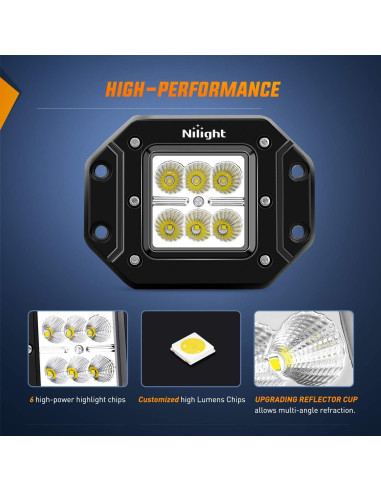 HIGH-PERFORMANCE

Nilight

6 high-power highlight chips

Customized high Lumens Chips

UPGRADING REFLECTOR CUP allows multi-angle refraction.